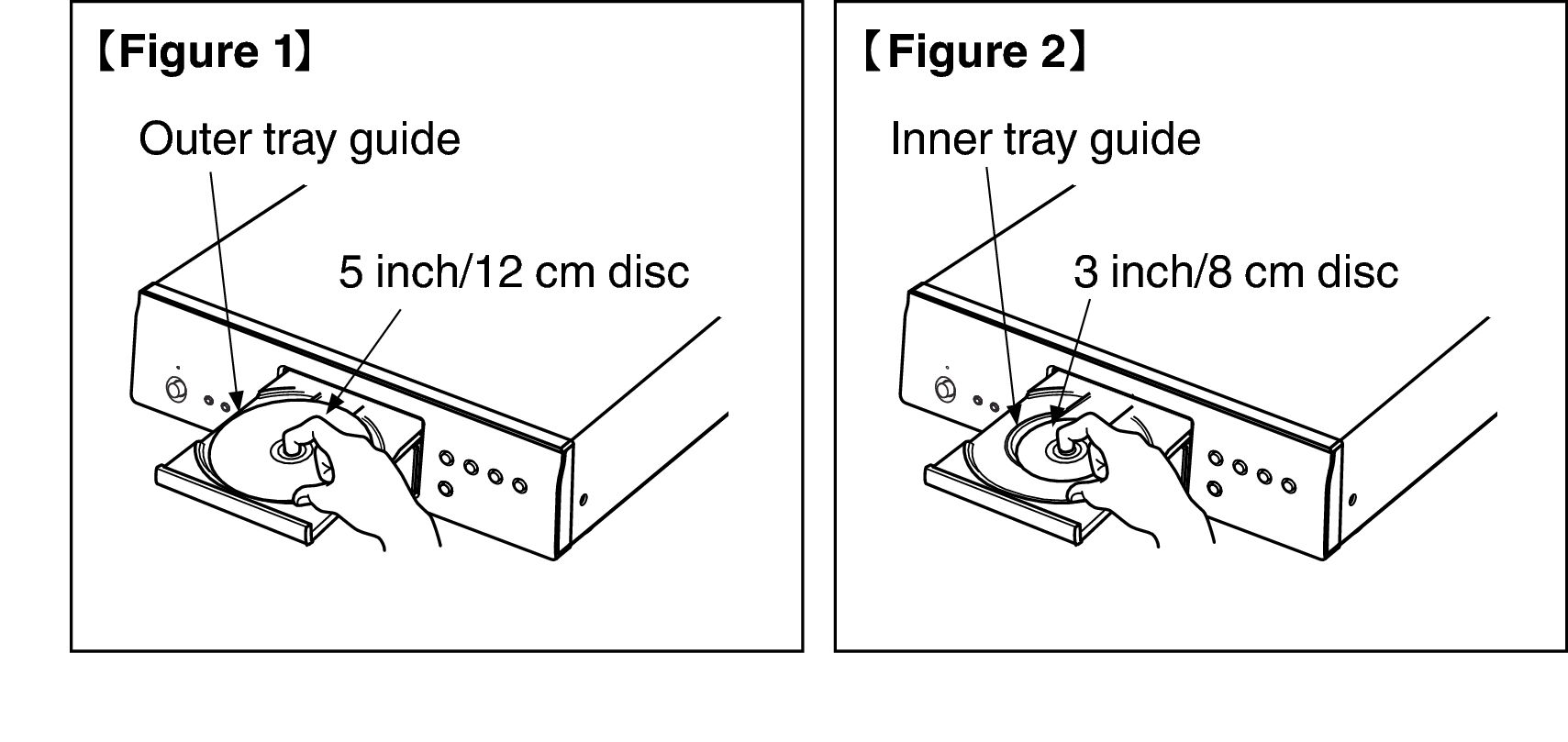 【Figure 1】

Outer tray guide

5 inch/12 cm disc

【Figure 2】

Inner tray guide

3 inch/8 cm disc